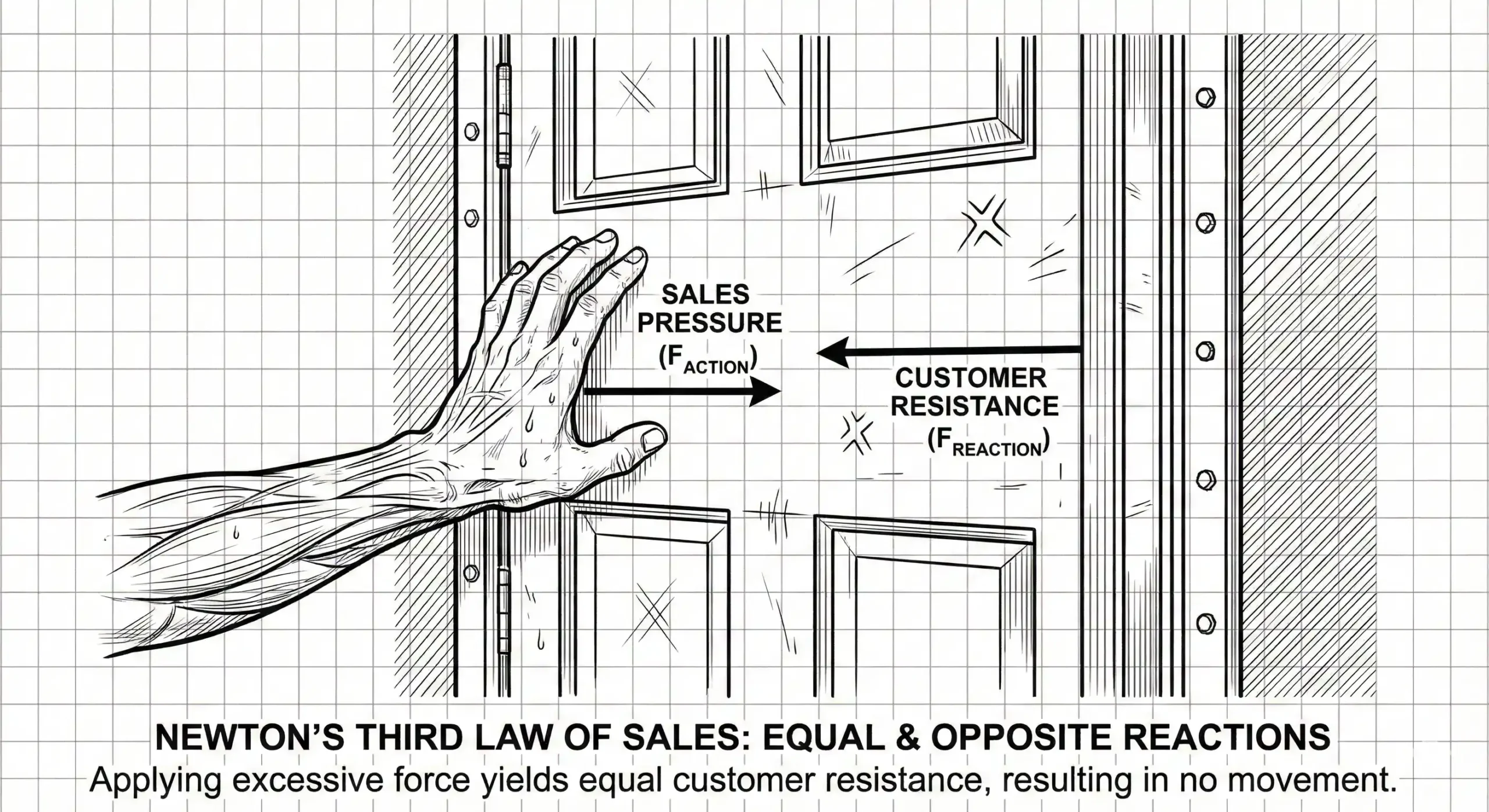 SALES PRESSURE ($F_{ACTION}$)

CUSTOMER RESISTANCE ($F_{REACTION}$)

NEWTON'S THIRD LAW OF SALES: EQUAL & OPPOSITE REACTIONS

Applying excessive force yields equal customer resistance, resulting in no movement.